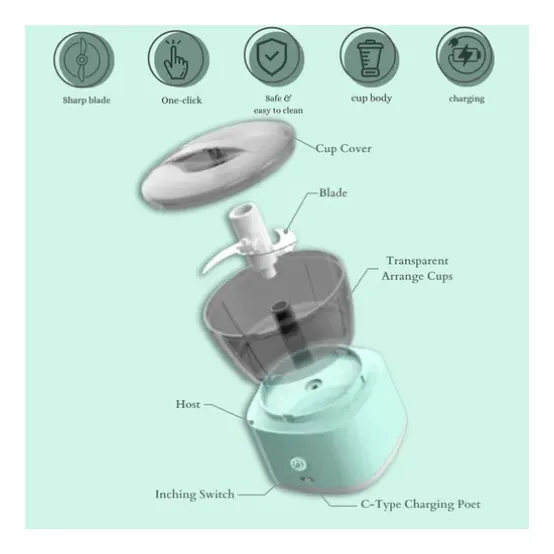 Sharp blade

One-click

Safe & easy to clean

cup body

charging

Cup Cover

Blade

Transparent Arrange Cups

Host

Inching Switch

C-Type Charging Poet